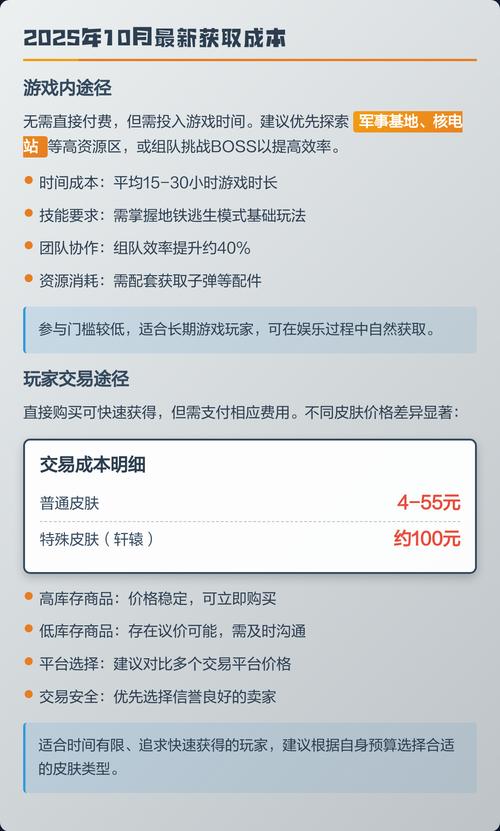 2025年10月最新获取成本

游戏内途径

无需直接付费，但需投入游戏时间。建议优先探索 军事基地、核电站 等高资源区，或组队挑战BOSS以提高效率。

时间成本：平均15-30小时游戏时长

技能要求：需掌握地铁逃生模式基础玩法

团队协作：组队效率提升约40%

资源消耗：需配套获取子弹等配件

参与门槛较低，适合长期游戏玩家，可在娱乐过程中自然获取。

玩家交易途径

直接购买可快速获得，但需支付相应费用。不同皮肤价格差异显著：

交易成本明细

| 普通皮肤 | 4-55元 |
|---|---|
| 特殊皮肤（轩辕） | 约100元 |

高库存商品：价格稳定，可立即购买

低库存商品：存在议价可能，需及时沟通

平台选择：建议对比多个交易平台价格

交易安全：优先选择信誉良好的卖家

适合时间有限、追求快速获得的玩家，建议根据自身预算选择合适的皮肤类型。