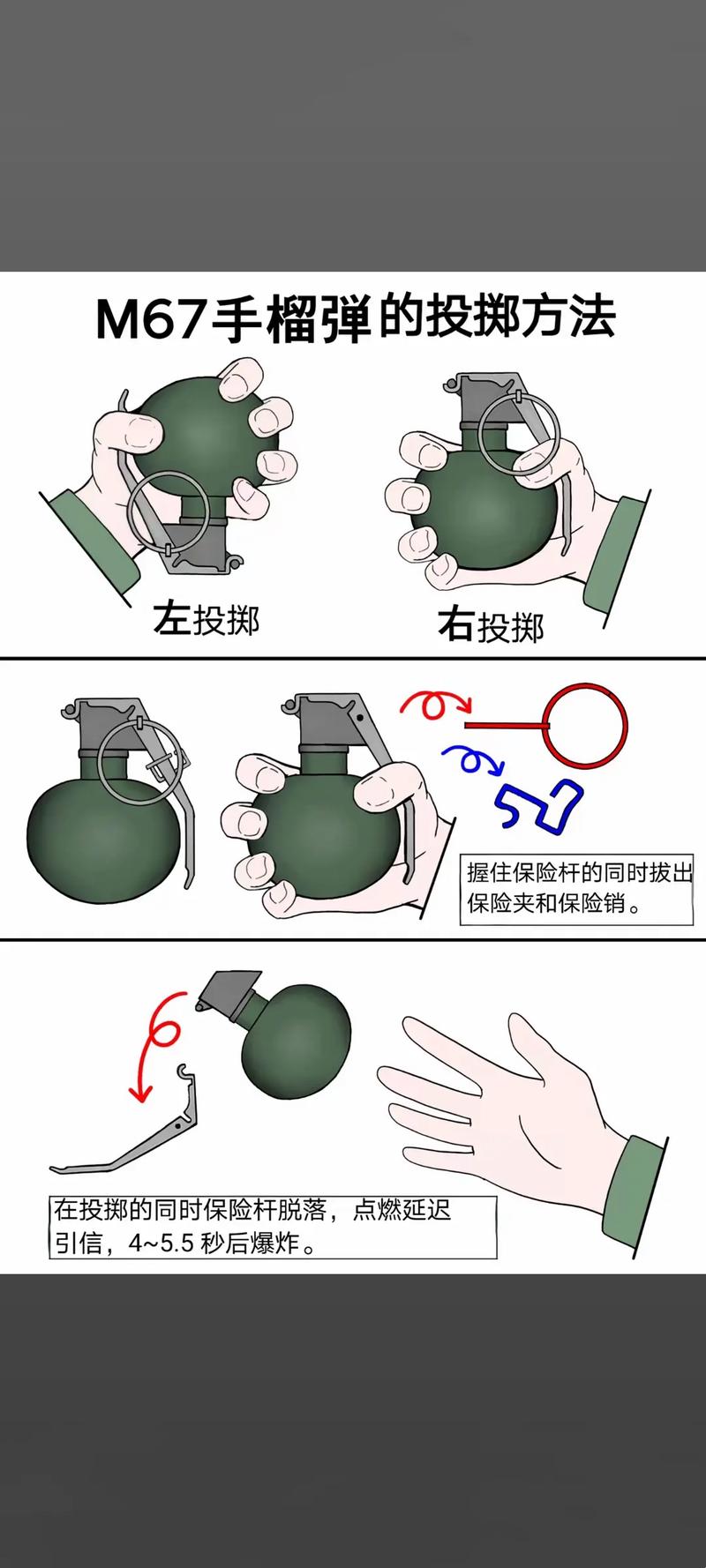 M67手榴弹的投掷方法

左投掷

右投掷

握住保险杆的同时拔出保险夹和保险销。

在投掷的同时保险杆脱落，点燃延迟引信，4~5.5 秒后爆炸。