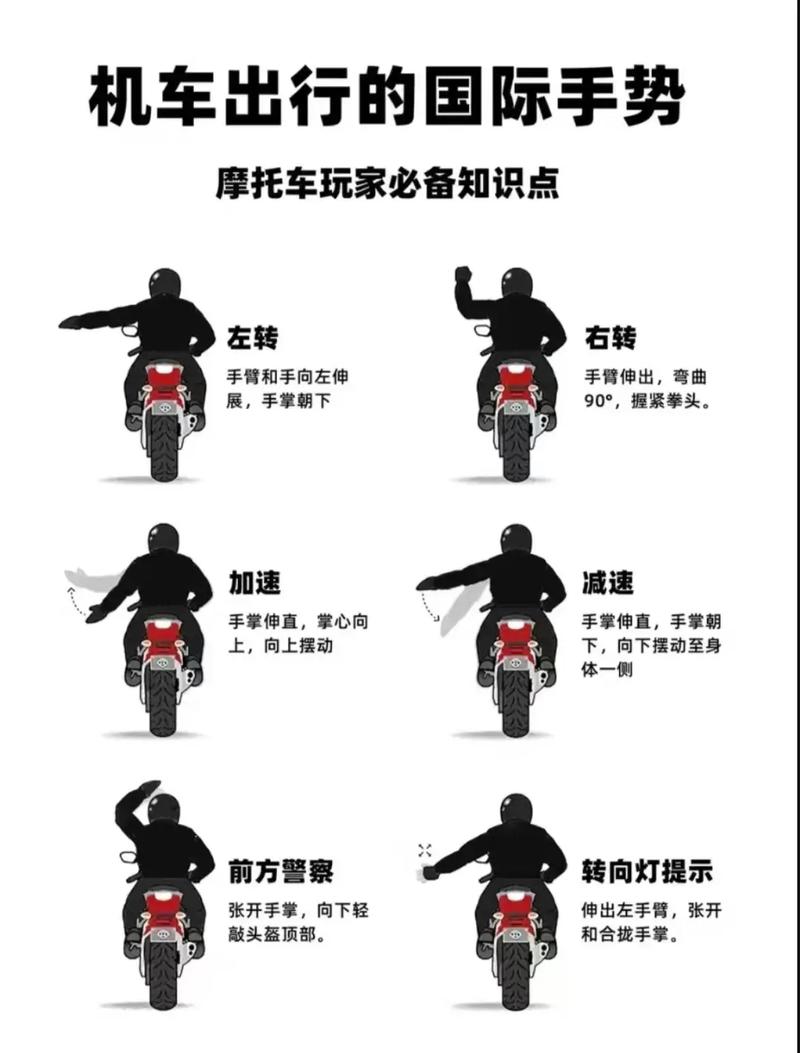 机车出行的国际手势

摩托车玩家必备知识点

左转
手臂和手向左伸展，手掌朝下

右转
手臂伸出，弯曲90°，握紧拳头。

加速
手掌伸直，掌心向上，向上摆动

减速
手掌伸直，手掌朝下，向下摆动至身体一侧

前方警察
张开手掌，向下轻敲头盔顶部。

转向灯提示
伸出左手臂，张开和合拢手掌。