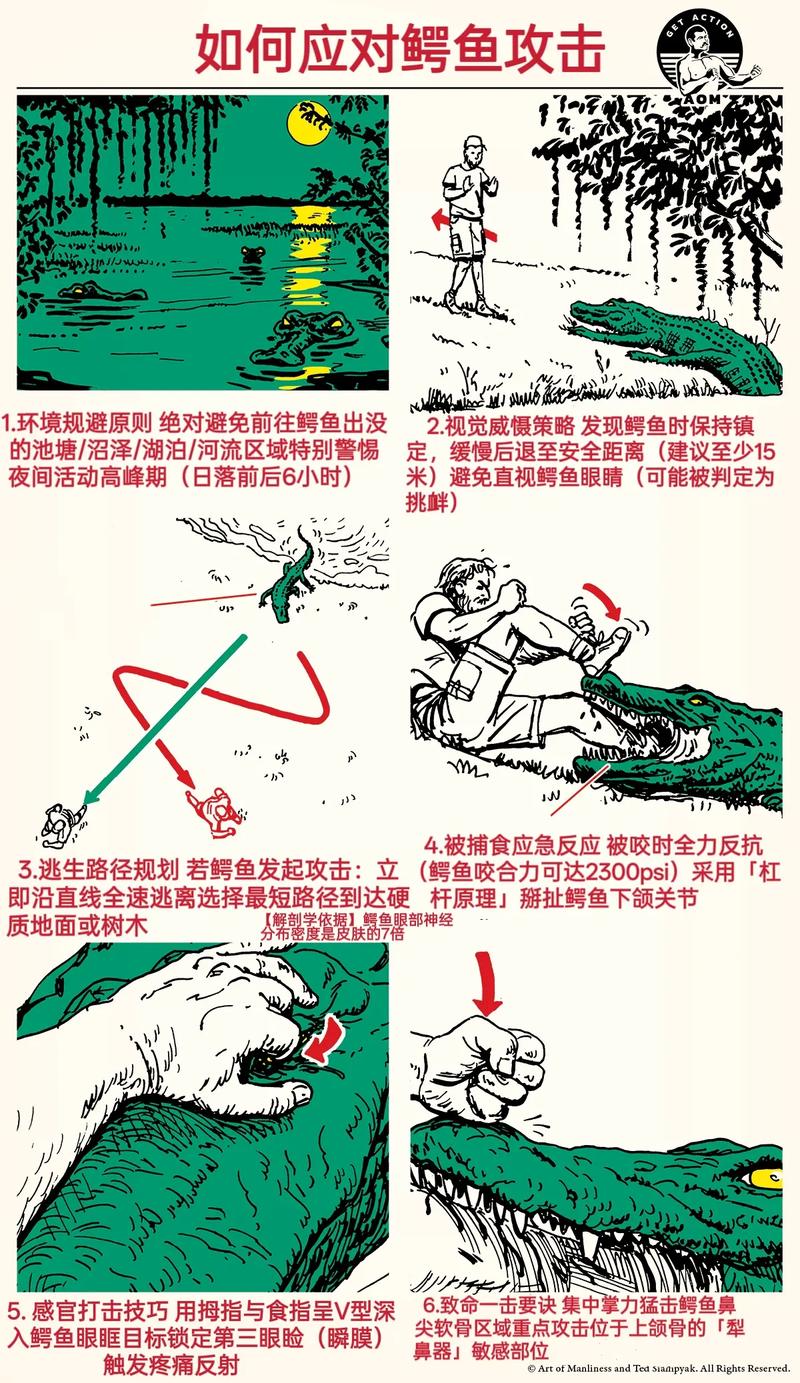 如何应对鳄鱼攻击

GET ACTION
AOM

1.环境规避原则 绝对避免前往鳄鱼出没的池塘/沼泽/湖泊/河流区域特别警惕夜间活动高峰期（日落前后6小时）

2.视觉威慑策略 发现鳄鱼时保持镇定，缓慢后退至安全距离（建议至少15米）避免直视鳄鱼眼睛（可能被判定为挑衅）

3.逃生路径规划 若鳄鱼发起攻击：立即沿直线全速逃离选择最短路径到达硬质地面或树木

4.被捕食应急反应 被咬时全力反抗（鳄鱼咬合力可达2300psi）采用「杠杆原理」掰扯鳄鱼下颌关节

【解剖学依据】鳄鱼眼部神经分布密度是皮肤的7倍

5. 感官打击技巧 用拇指与食指呈V型深入鳄鱼眼眶目标锁定第三眼睑（瞬膜）触发疼痛反射

6.致命一击要诀 集中掌力猛击鳄鱼鼻尖软骨区域重点攻击位于上颌骨的「犁鼻器」敏感部位

© Art of Manliness and Ted Slampyak. All Rights Reserved.